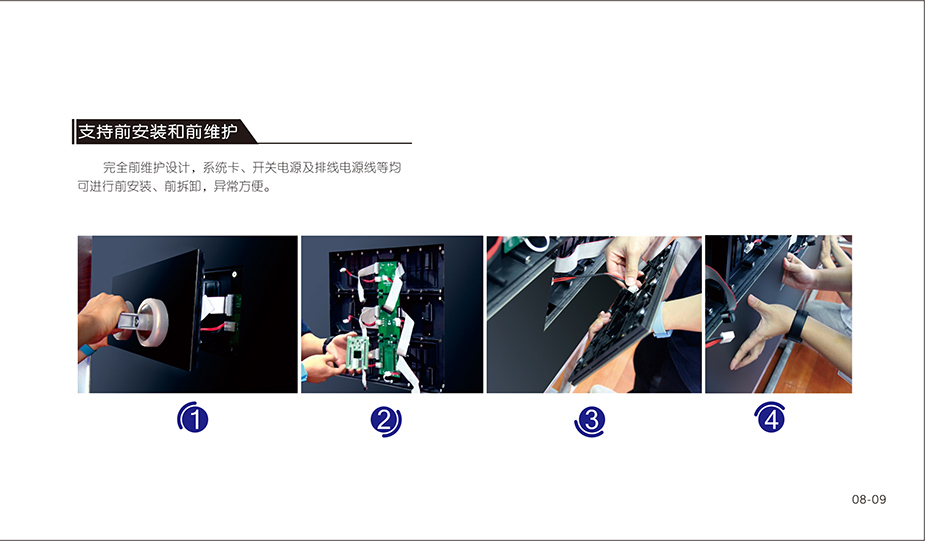 支持前安装和前维护

完全前维护设计，系统卡、开关电源及排线电源线等均可进行前安装、前拆卸，异常方便。

①

②

③

④

08-09